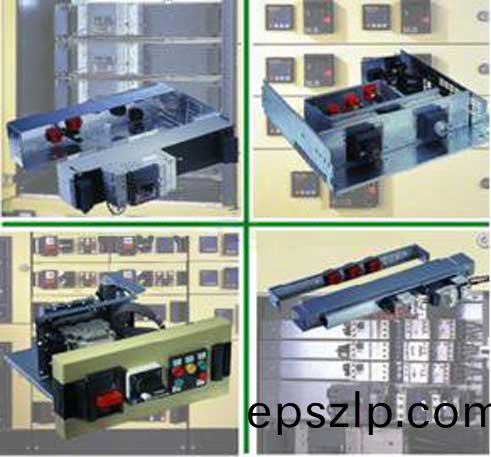 epszlp.com